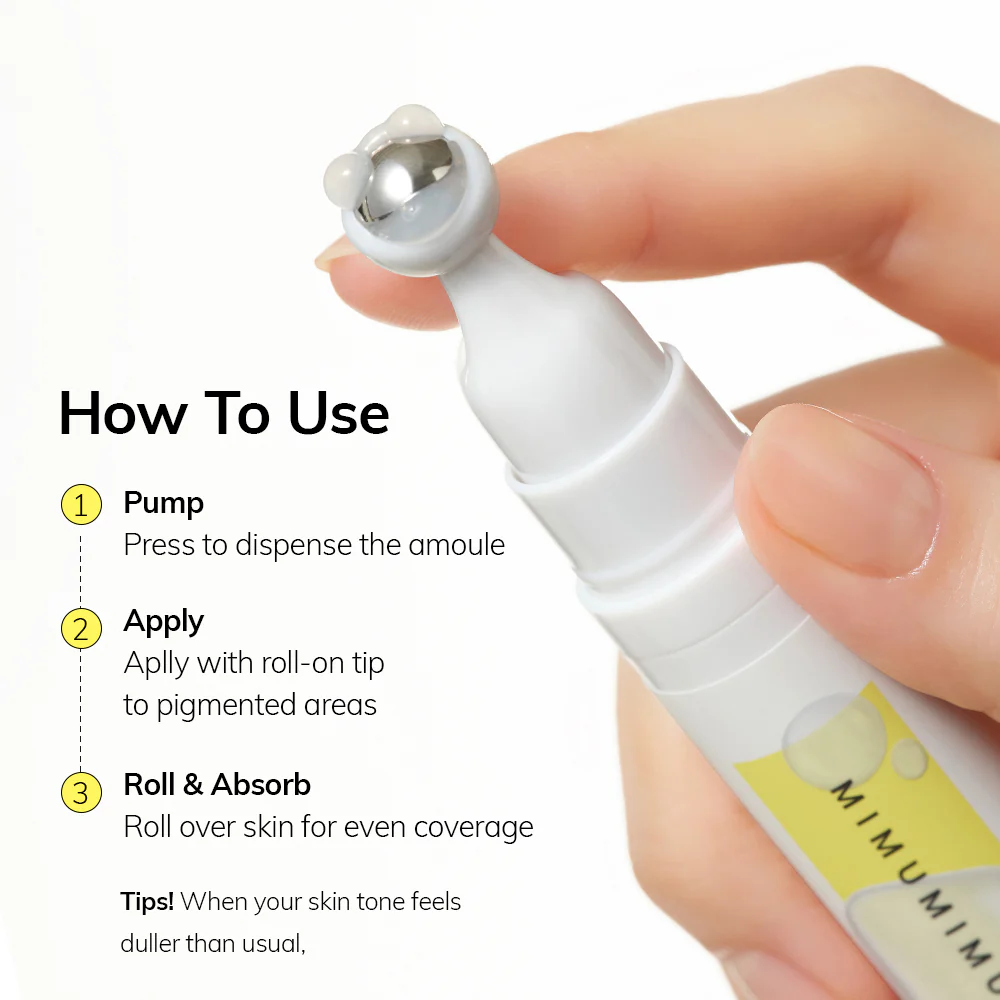 How To Use

1 Pump
Press to dispense the amoule

2 Apply
Aplly with roll-on tip to pigmented areas

3 Roll & Absorb
Roll over skin for even coverage

Tips! When your skin tone feels duller than usual,

MIMUMIMU