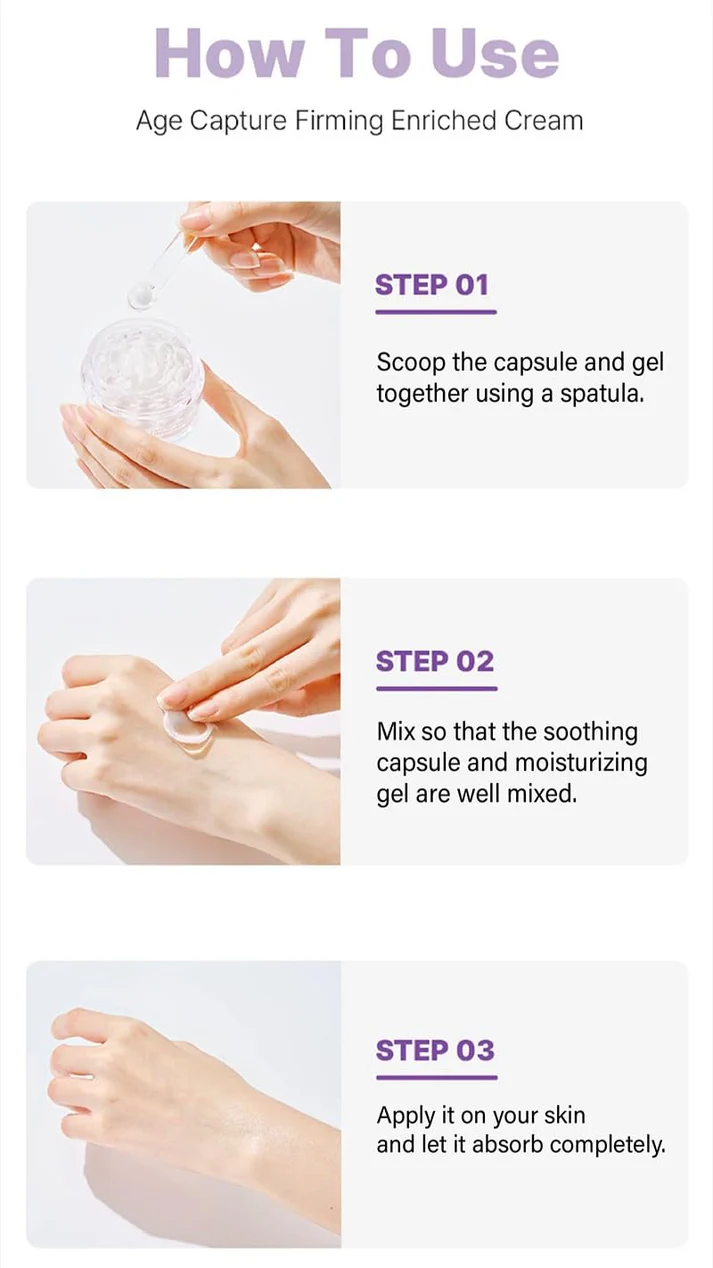 How To Use

Age Capture Firming Enriched Cream

STEP 01

Scoop the capsule and gel together using a spatula.

STEP 02

Mix so that the soothing capsule and moisturizing gel are well mixed.

STEP 03

Apply it on your skin and let it absorb completely.